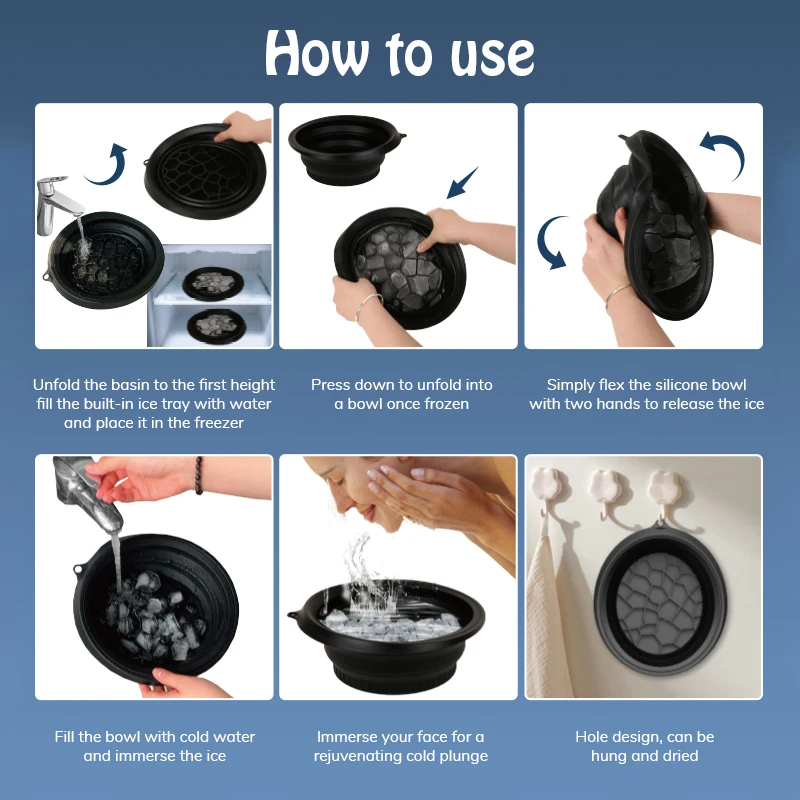 How to use

Unfold the basin to the first height fill the built-in ice tray with water and place it in the freezer

Press down to unfold into a bowl once frozen

Simply flex the silicone bowl with two hands to release the ice

Fill the bowl with cold water and immerse the ice

Immerse your face for a rejuvenating cold plunge

Hole design, can be hung and dried